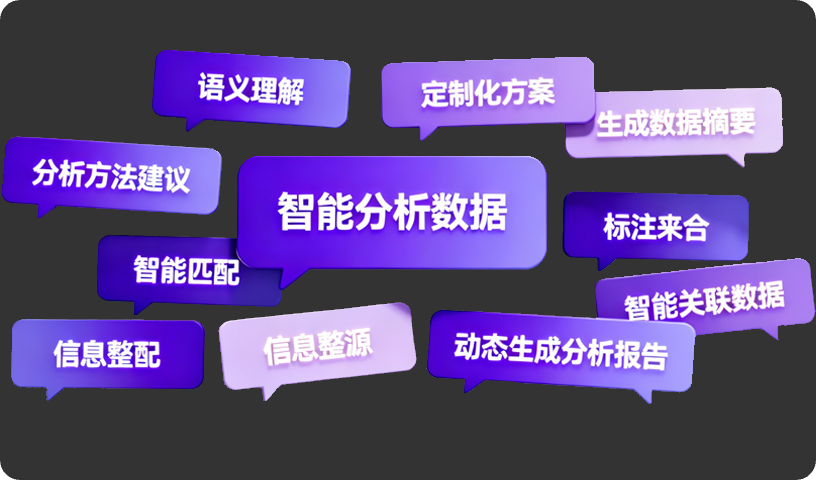 语义理解

定制化方案

生成数据摘要

分析方法建议

智能分析数据

标注来合

智能匹配

智能关联数据

信息整配

信息整源

动态生成分析报告